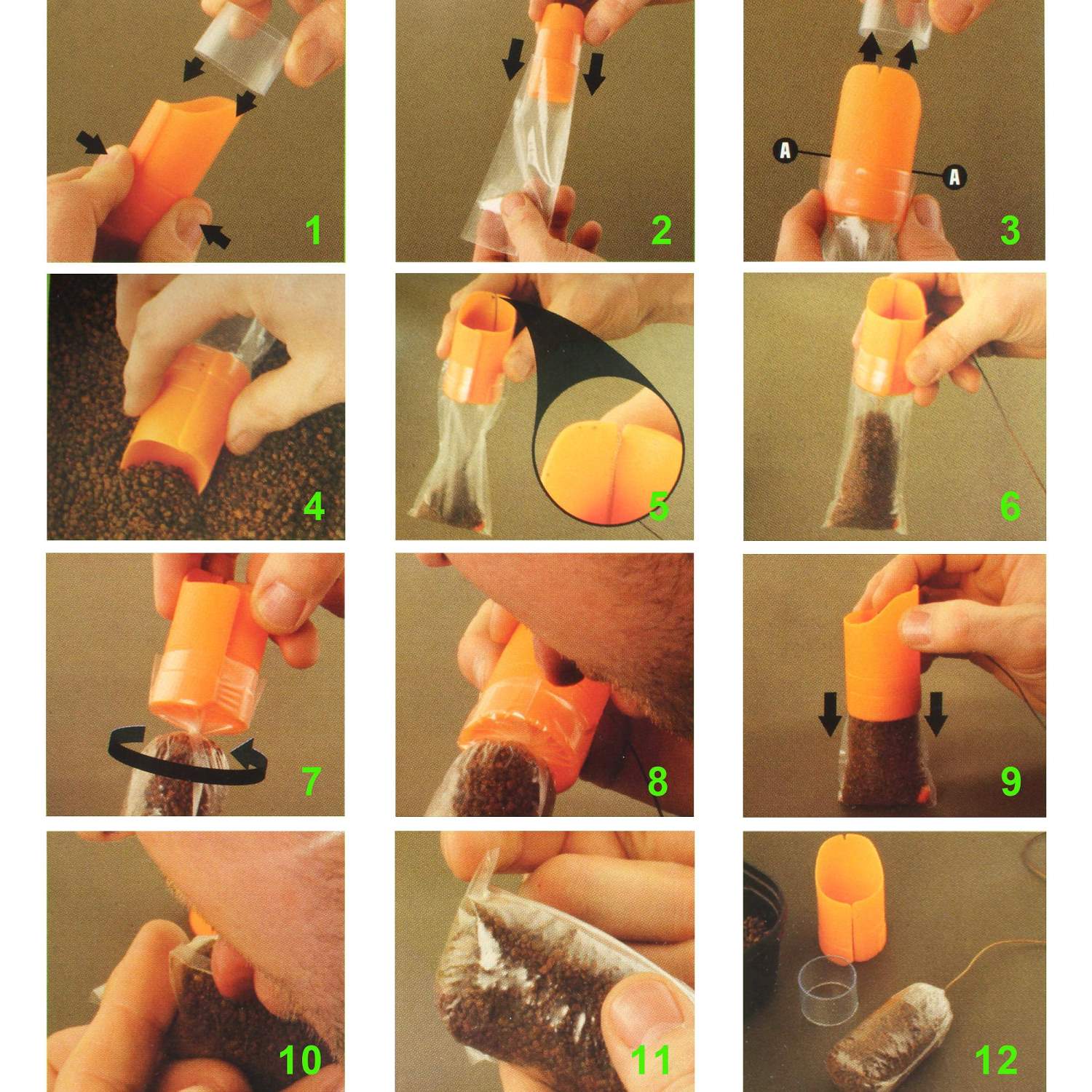 1

2

A A 3

4

5

6

7

8

9

10

11

12