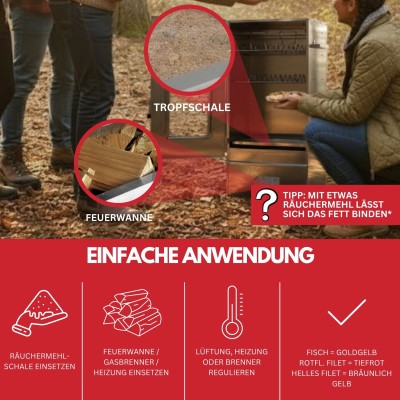 TROPFSCHALE

FEUERWANNE

?

TIPP: MIT ETWAS RÄUCHERMEHL LÄSST SICH DAS FETT BINDEN*

EINFACHE ANWENDUNG

RÄUCHERMEHL-SCHALE EINSETZEN

FEUERWANNE / GASBRENNER / HEIZUNG EINSETZEN

LÜFTUNG, HEIZUNG ODER BRENNER REGULIEREN

FISCH = GOLDGELB
ROTFL. FILET = TIEFROT
HELLES FILET = BRÄUNLICH GELB